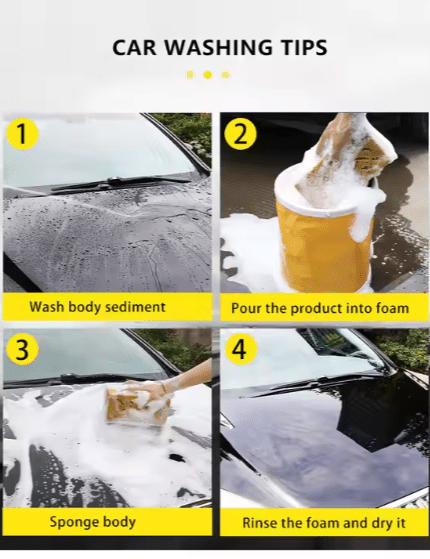 CAR WASHING TIPS

1

Wash body sediment

2

Pour the product into foam

3

Sponge body

4

Rinse the foam and dry it