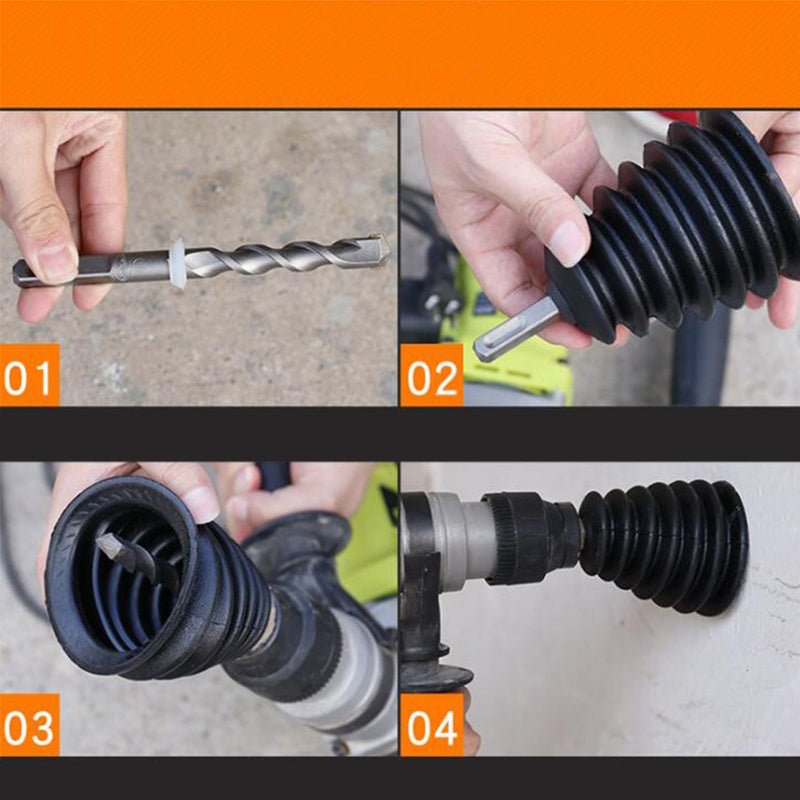 01

02

03

04