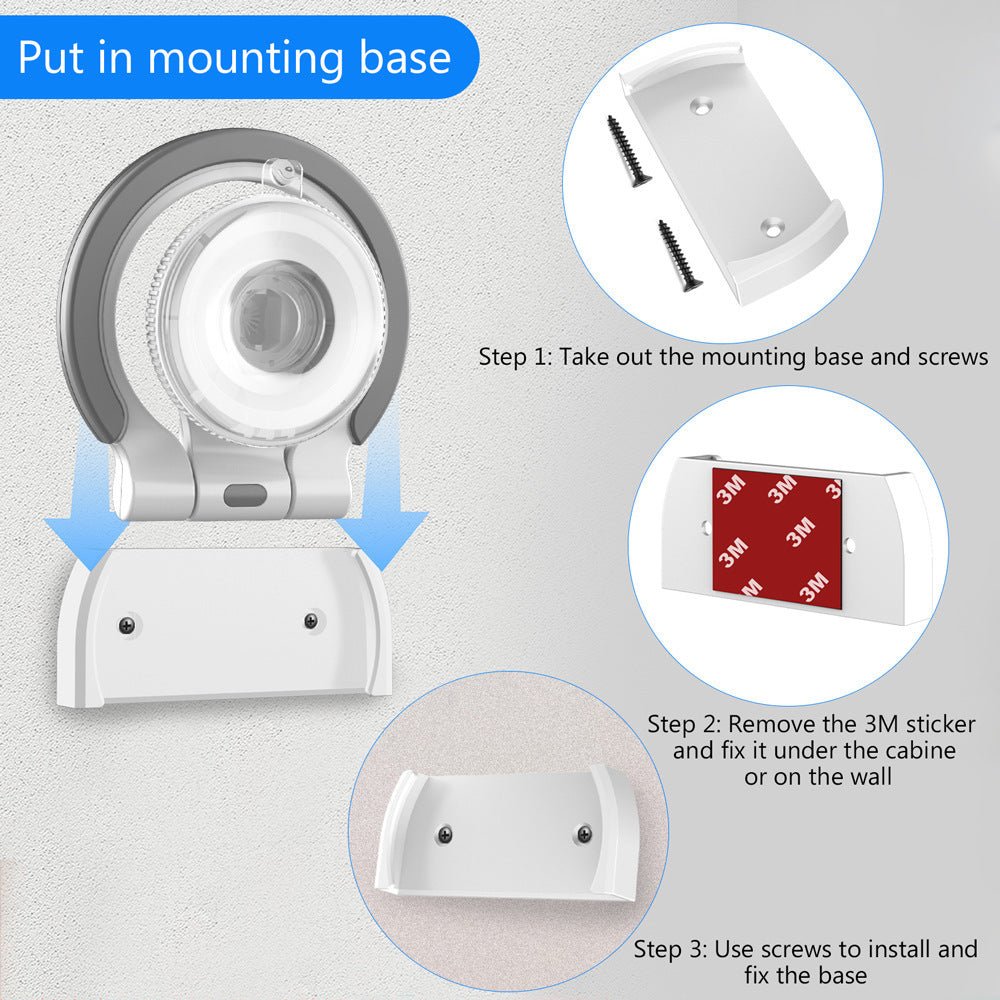 Put in mounting base

Step 1: Take out the mounting base and screws

3M 3M 3M 3M 3M 3M

Step 2: Remove the 3M sticker and fix it under the cabine or on the wall

Step 3: Use screws to install and fix the base