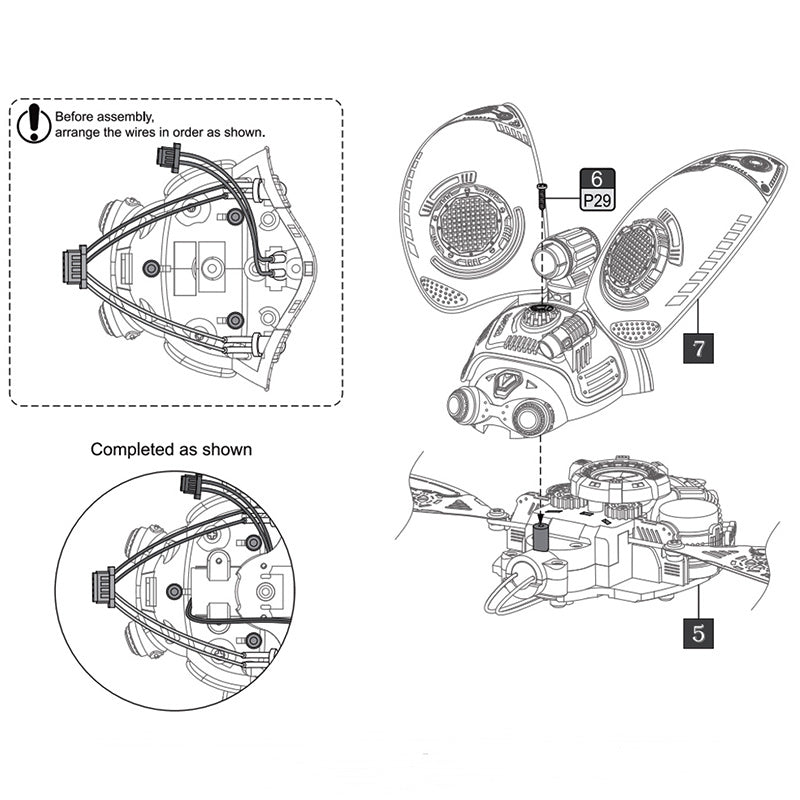 Before assembly, arrange the wires in order as shown.

Completed as shown

6
P29

7

5